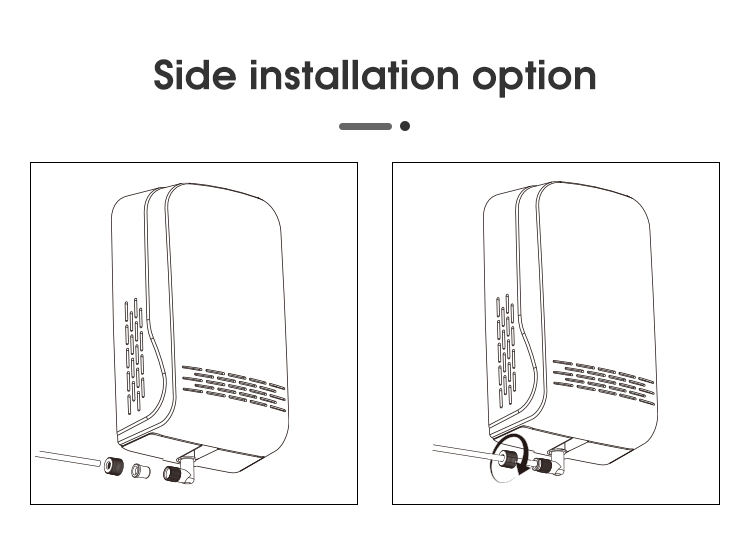 Side installation option