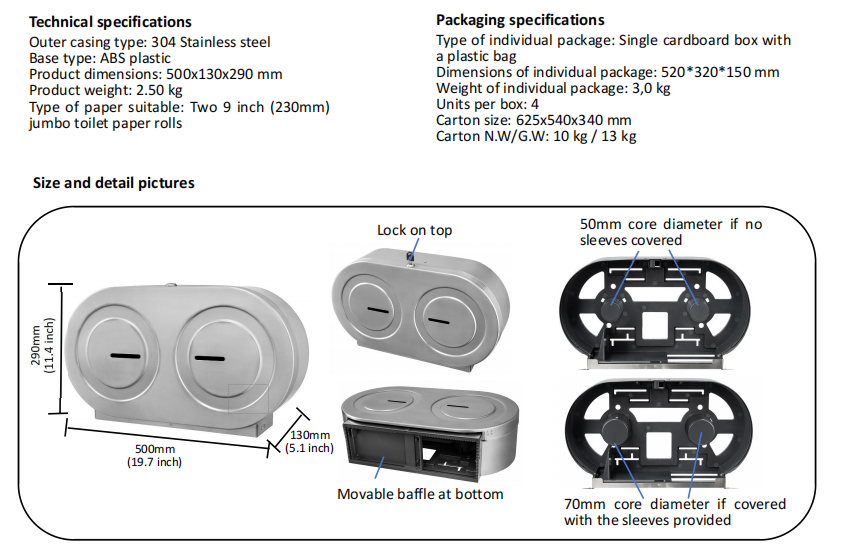 Technical specifications
Outer casing type: 304 Stainless steel
Base type: ABS plastic
Product dimensions: 500x130x290 mm
Product weight: 2.50 kg
Type of paper suitable: Two 9 inch (230mm) jumbo toilet paper rolls

Packaging specifications
Type of individual package: Single cardboard box with a plastic bag
Dimensions of individual package: 520*320*150 mm
Weight of individual package: 3,0 kg
Units per box: 4
Carton size: 625x540x340 mm
Carton N.W/G.W: 10 kg / 13 kg

Size and detail pictures

290mm
(11.4 inch)

500mm
(19.7 inch)

130mm
(5.1 inch)

Lock on top

Movable baffle at bottom

50mm core diameter if no sleeves covered

70mm core diameter if covered with the sleeves provided