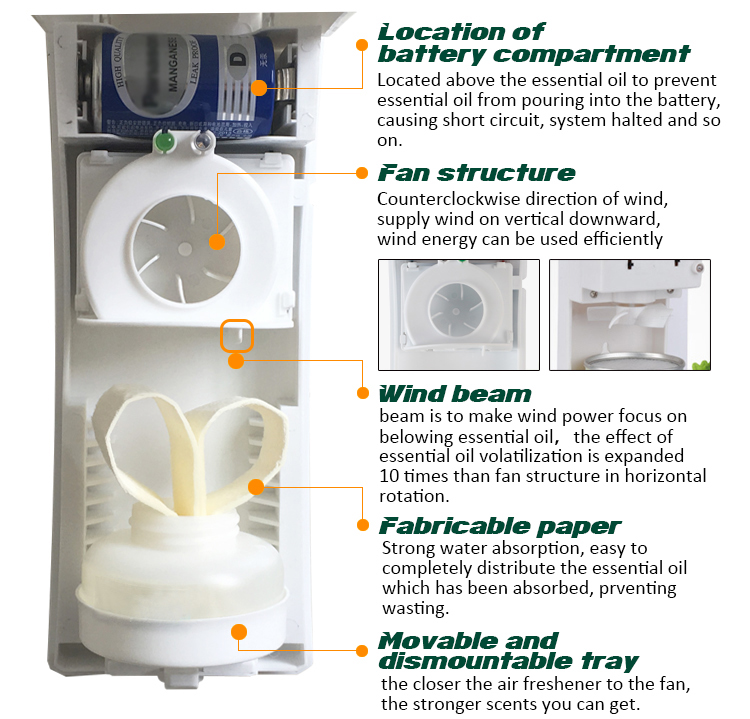 HIGH QUALITY MANGANESE LEAK PROOF D

Location of battery compartment
Located above the essential oil to prevent essential oil from pouring into the battery, causing short circuit, system halted and so on.

Fan structure
Counterclockwise direction of wind, supply wind on vertical downward, wind energy can be used efficiently

Wind beam
beam is to make wind power focus on belowing essential oil, the effect of essential oil volatilization is expanded 10 times than fan structure in horizontal rotation.

Fabricable paper
Strong water absorption, easy to completely distribute the essential oil which has been absorbed, prventing wasting.

Movable and dismountable tray
the closer the air freshener to the fan, the stronger scents you can get.