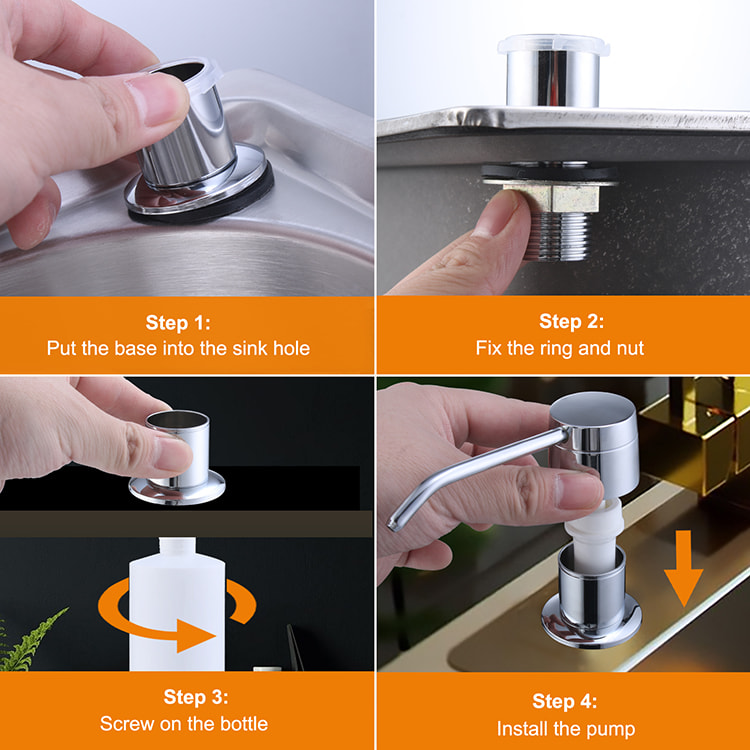 Step 1:
Put the base into the sink hole

Step 2:
Fix the ring and nut

Step 3:
Screw on the bottle

Step 4:
Install the pump