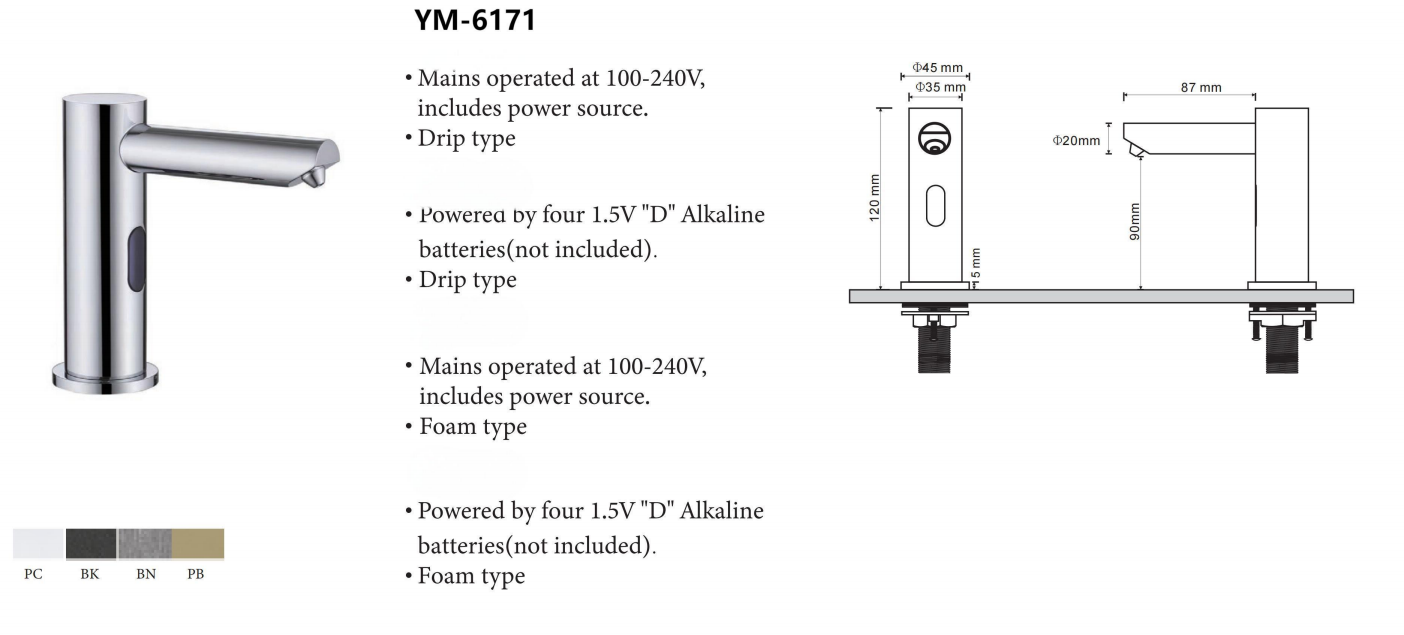 YM-6171

• Mains operated at 100-240V, includes power source.
• Drip type

• Powered by four 1.5V "D" Alkaline batteries(not included).
• Drip type

• Mains operated at 100-240V, includes power source.
• Foam type

• Powered by four 1.5V "D" Alkaline batteries(not included).
• Foam type

PC BK BN PB

Φ45 mm
Φ35 mm
120 mm
5 mm
87 mm
Φ20mm
90mm