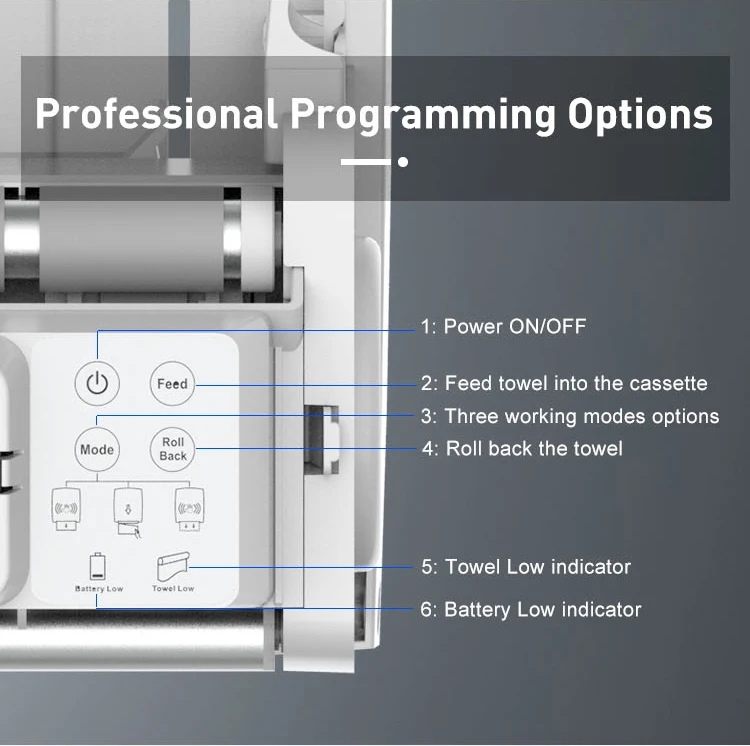 Professional Programming Options

Feed

Mode

Roll Back

Battery Low

Towel Low

1: Power ON/OFF

2: Feed towel into the cassette

3: Three working modes options

4: Roll back the towel

5: Towel Low indicator

6: Battery Low indicator